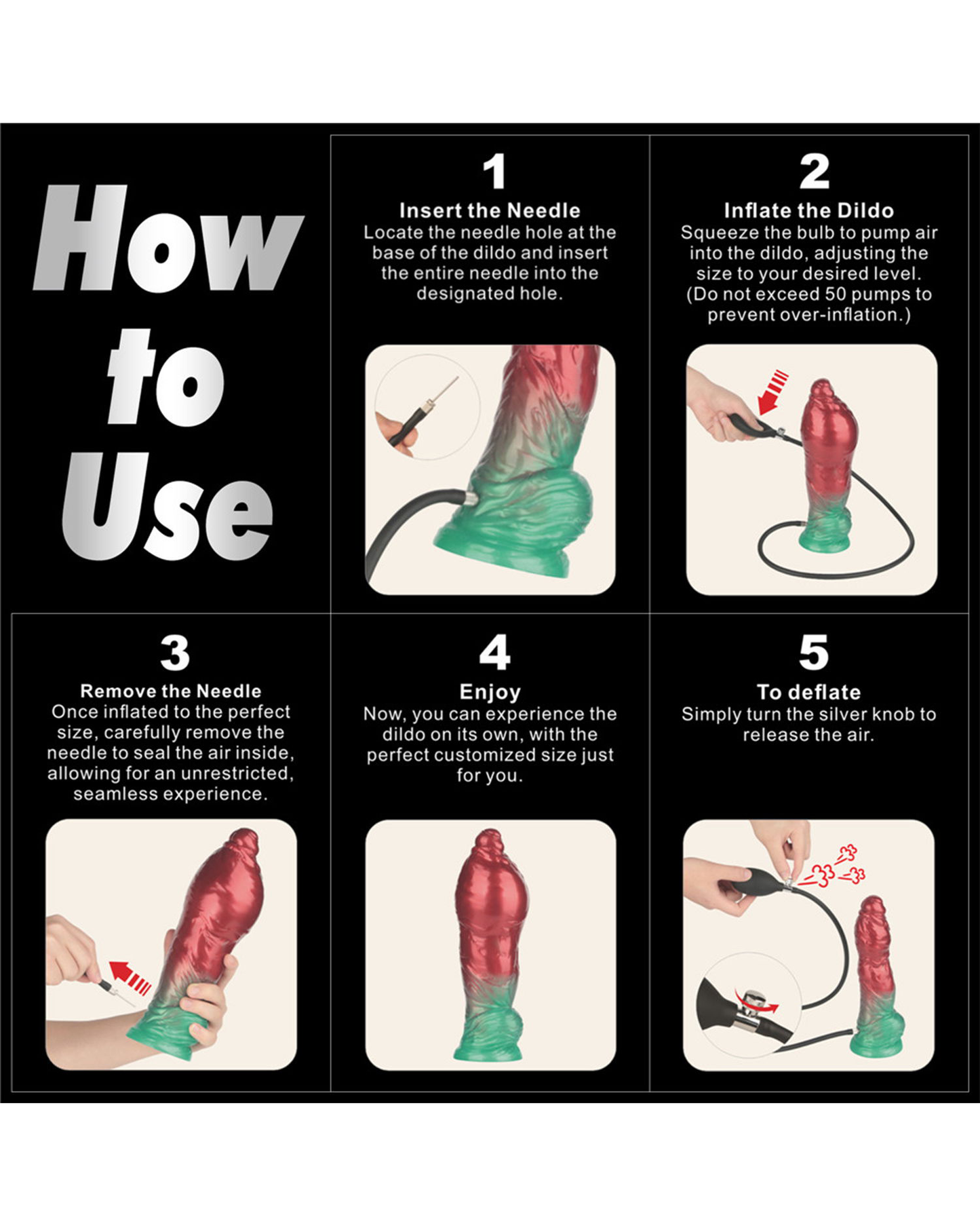 How to Use

1
Insert the Needle
Locate the needle hole at the base of the dildo and insert the entire needle into the designated hole.

2
Inflate the Dildo
Squeeze the bulb to pump air into the dildo, adjusting the size to your desired level. (Do not exceed 50 pumps to prevent over-inflation.)

3
Remove the Needle
Once inflated to the perfect size, carefully remove the needle to seal the air inside, allowing for an unrestricted, seamless experience.

4
Enjoy
Now, you can experience the dildo on its own, with the perfect customized size just for you.

5
To deflate
Simply turn the silver knob to release the air.