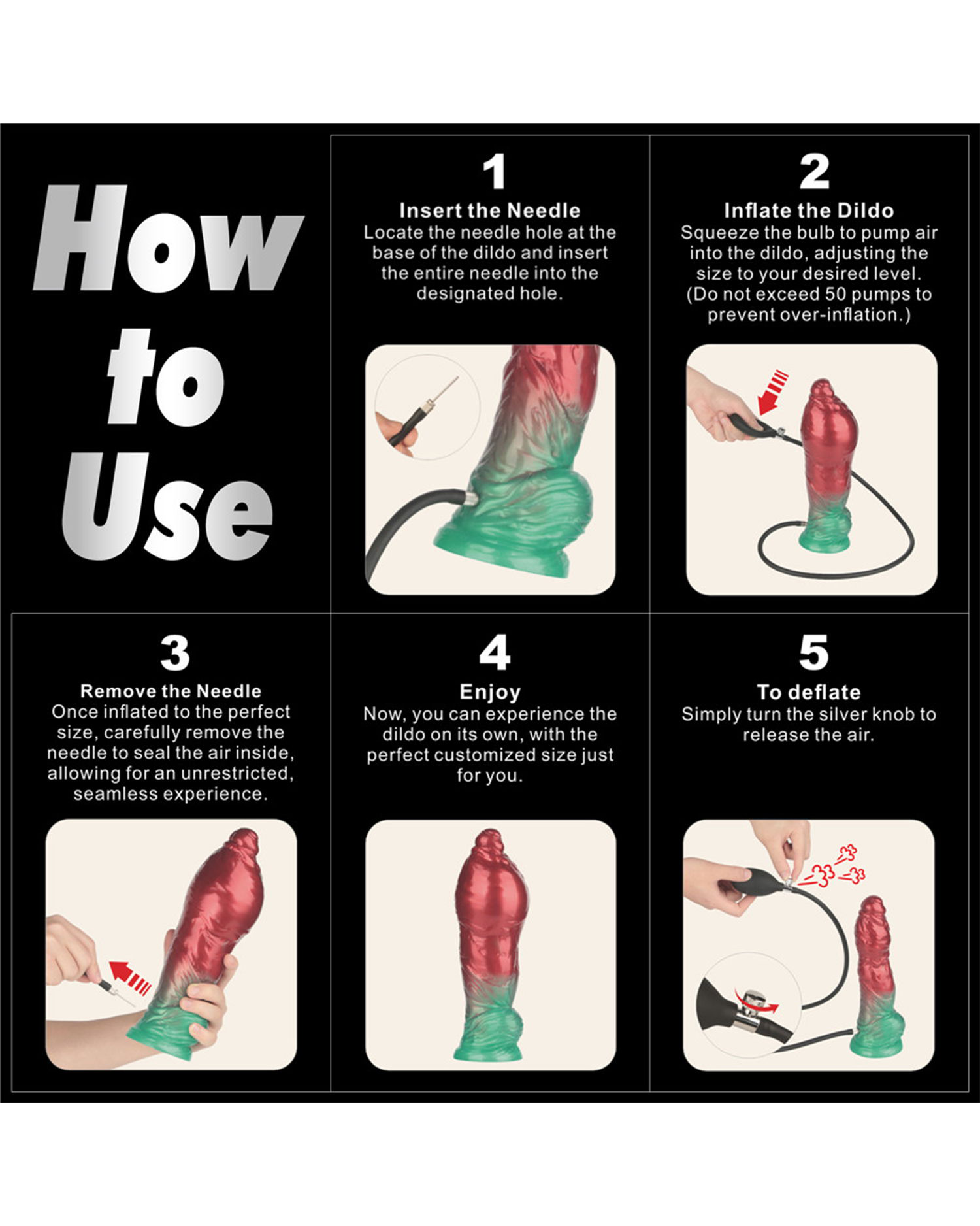 How to Use

1
Insert the Needle
Locate the needle hole at the base of the dildo and insert the entire needle into the designated hole.

2
Inflate the Dildo
Squeeze the bulb to pump air into the dildo, adjusting the size to your desired level. (Do not exceed 50 pumps to prevent over-inflation.)

3
Remove the Needle
Once inflated to the perfect size, carefully remove the needle to seal the air inside, allowing for an unrestricted, seamless experience.

4
Enjoy
Now, you can experience the dildo on its own, with the perfect customized size just for you.

5
To deflate
Simply turn the silver knob to release the air.