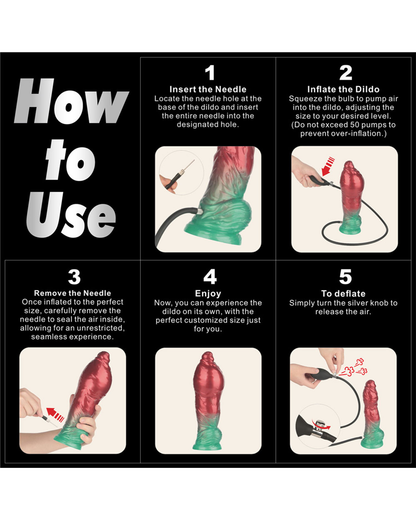 How to Use

1
Insert the Needle
Locate the needle hole at the base of the dildo and insert the entire needle into the designated hole.

2
Inflate the Dildo
Squeeze the bulb to pump air into the dildo, adjusting the size to your desired level. (Do not exceed 50 pumps to prevent over-inflation.)

3
Remove the Needle
Once inflated to the perfect size, carefully remove the needle to seal the air inside, allowing for an unrestricted, seamless experience.

4
Enjoy
Now, you can experience the dildo on its own, with the perfect customized size just for you.

5
To deflate
Simply turn the silver knob to release the air.