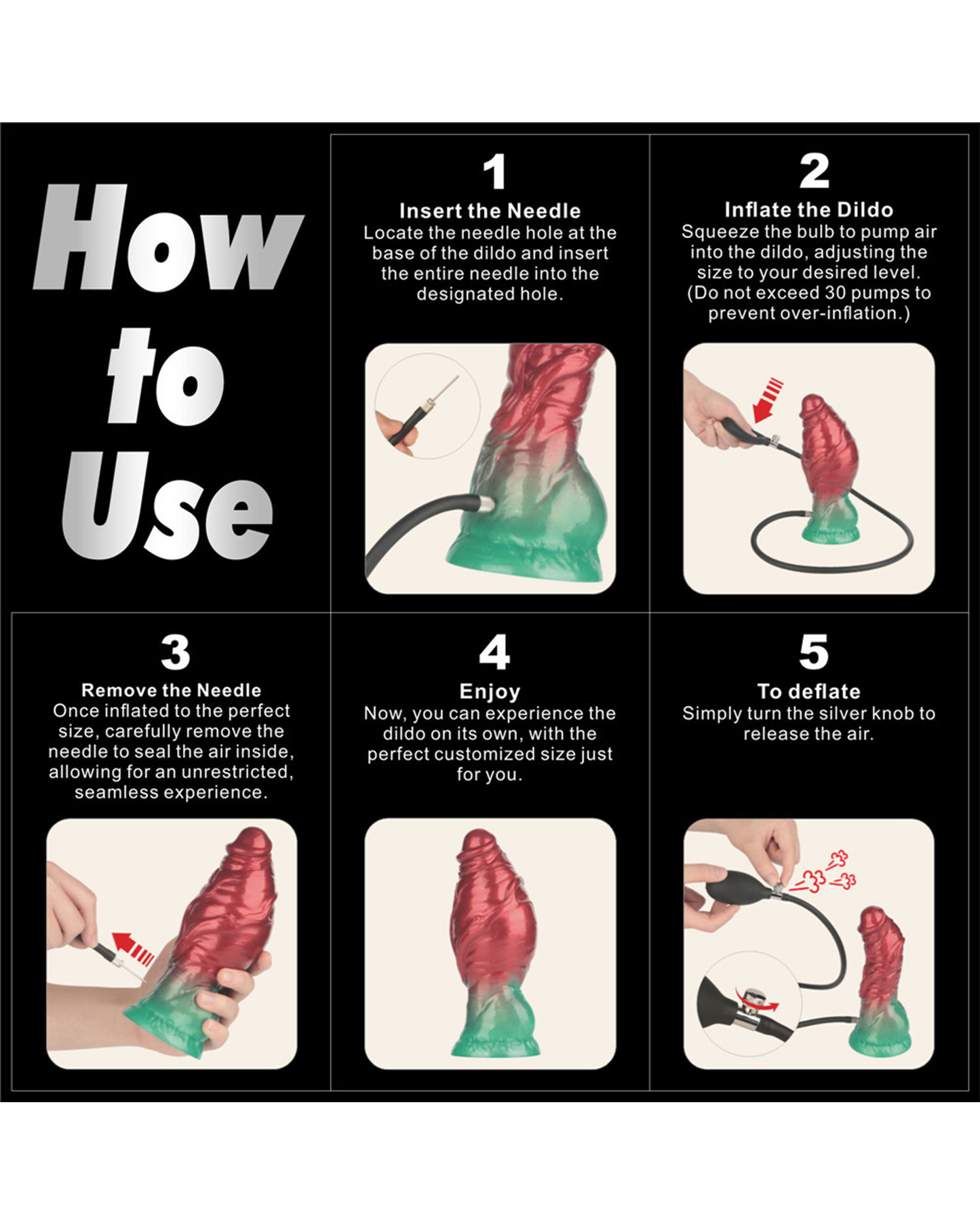 How to Use

1
Insert the Needle
Locate the needle hole at the base of the dildo and insert the entire needle into the designated hole.

2
Inflate the Dildo
Squeeze the bulb to pump air into the dildo, adjusting the size to your desired level. (Do not exceed 30 pumps to prevent over-inflation.)

3
Remove the Needle
Once inflated to the perfect size, carefully remove the needle to seal the air inside, allowing for an unrestricted, seamless experience.

4
Enjoy
Now, you can experience the dildo on its own, with the perfect customized size just for you.

5
To deflate
Simply turn the silver knob to release the air.