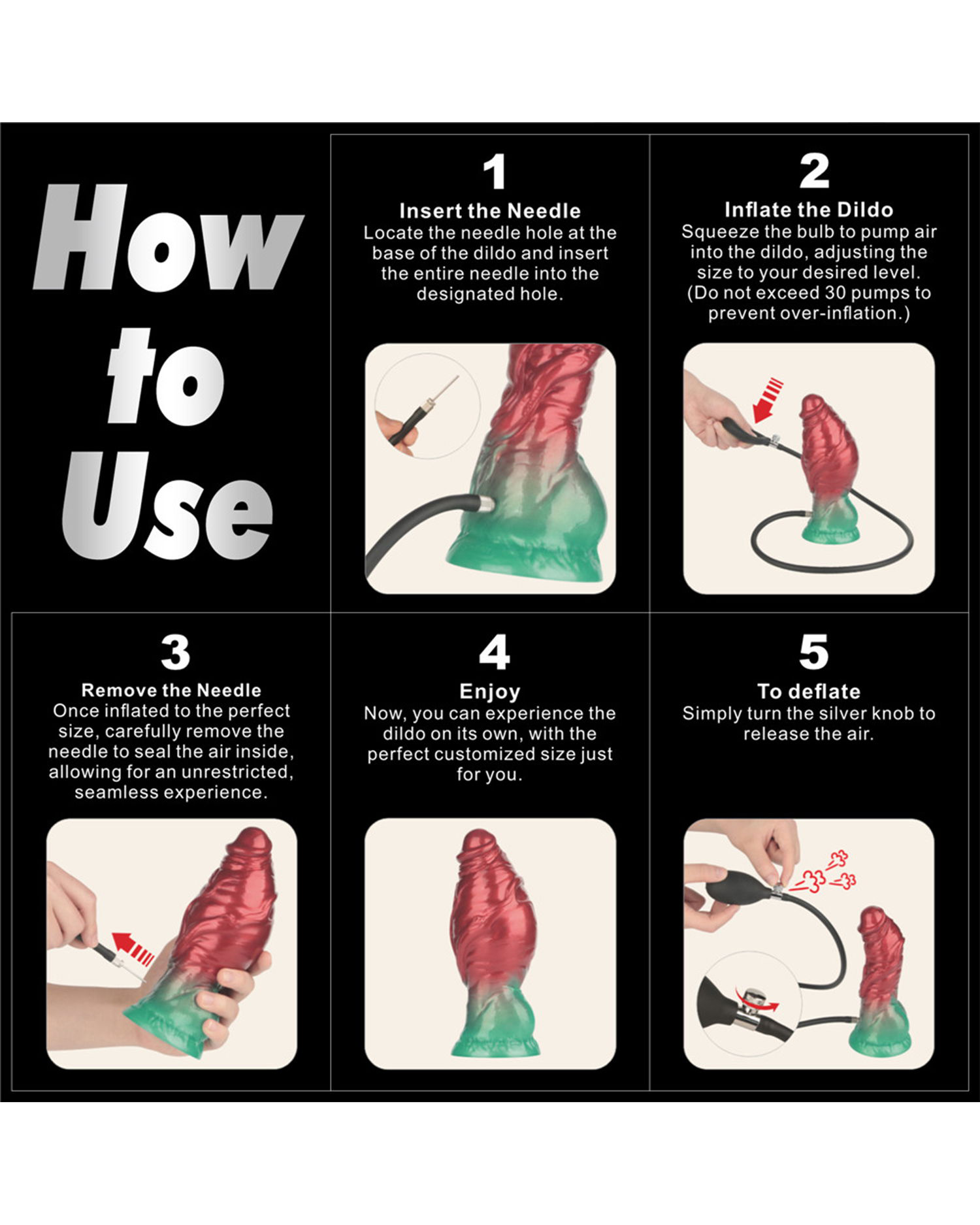 How to Use

1
Insert the Needle
Locate the needle hole at the base of the dildo and insert the entire needle into the designated hole.

2
Inflate the Dildo
Squeeze the bulb to pump air into the dildo, adjusting the size to your desired level. (Do not exceed 30 pumps to prevent over-inflation.)

3
Remove the Needle
Once inflated to the perfect size, carefully remove the needle to seal the air inside, allowing for an unrestricted, seamless experience.

4
Enjoy
Now, you can experience the dildo on its own, with the perfect customized size just for you.

5
To deflate
Simply turn the silver knob to release the air.