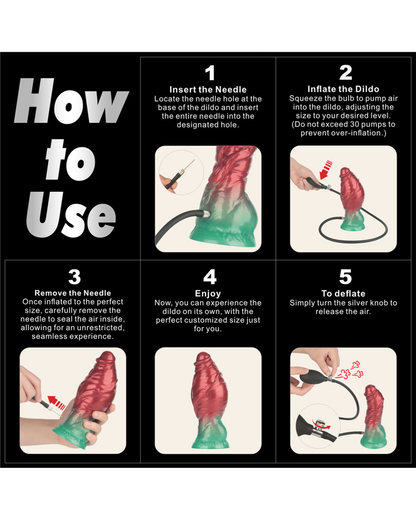 How to Use

1
Insert the Needle
Locate the needle hole at the base of the dildo and insert the entire needle into the designated hole.

2
Inflate the Dildo
Squeeze the bulb to pump air into the dildo, adjusting the size to your desired level. (Do not exceed 30 pumps to prevent over-inflation.)

3
Remove the Needle
Once inflated to the perfect size, carefully remove the needle to seal the air inside, allowing for an unrestricted, seamless experience.

4
Enjoy
Now, you can experience the dildo on its own, with the perfect customized size just for you.

5
To deflate
Simply turn the silver knob to release the air.