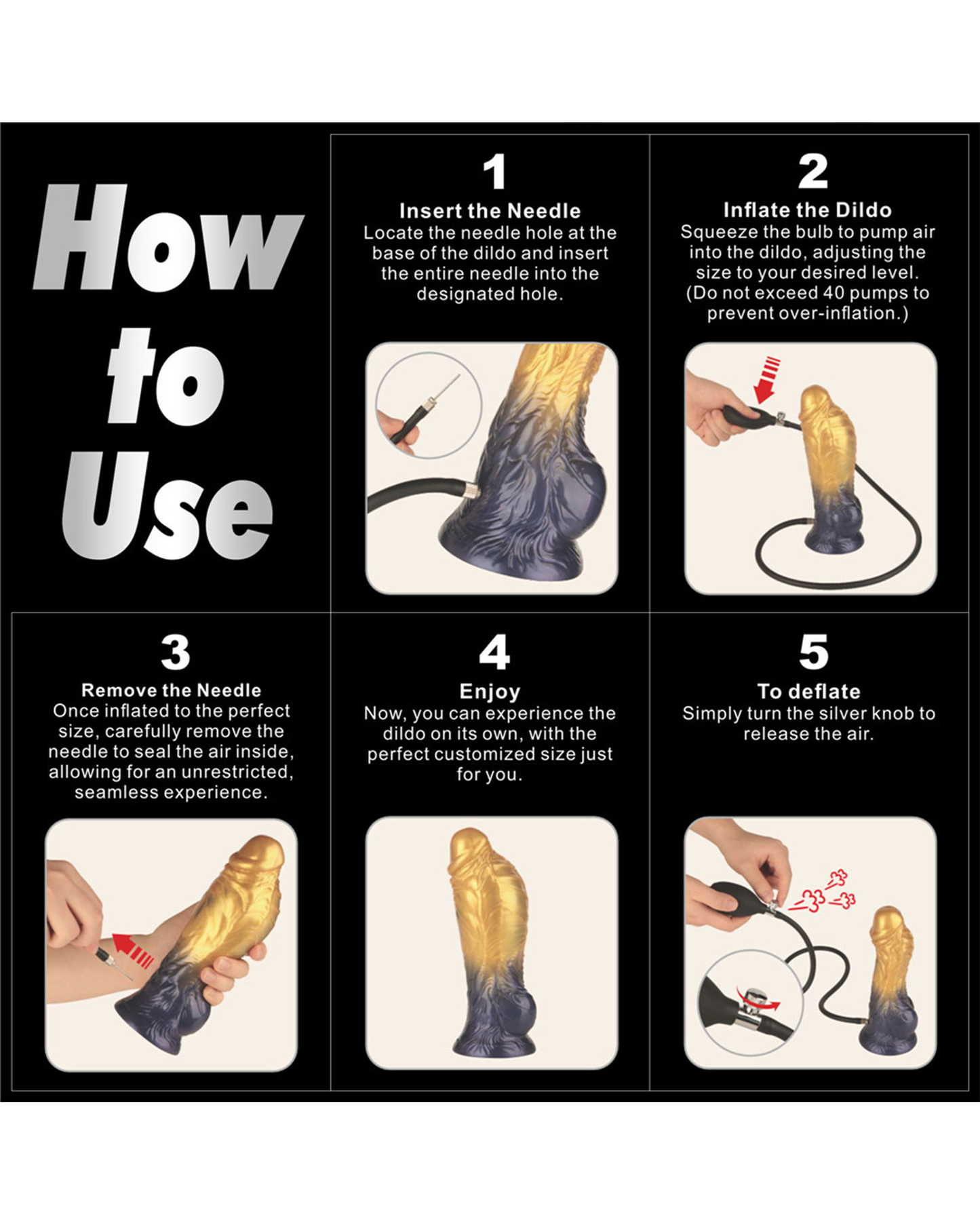 How to Use

1
Insert the Needle
Locate the needle hole at the base of the dildo and insert the entire needle into the designated hole.

2
Inflate the Dildo
Squeeze the bulb to pump air into the dildo, adjusting the size to your desired level. (Do not exceed 40 pumps to prevent over-inflation.)

3
Remove the Needle
Once inflated to the perfect size, carefully remove the needle to seal the air inside, allowing for an unrestricted, seamless experience.

4
Enjoy
Now, you can experience the dildo on its own, with the perfect customized size just for you.

5
To deflate
Simply turn the silver knob to release the air.