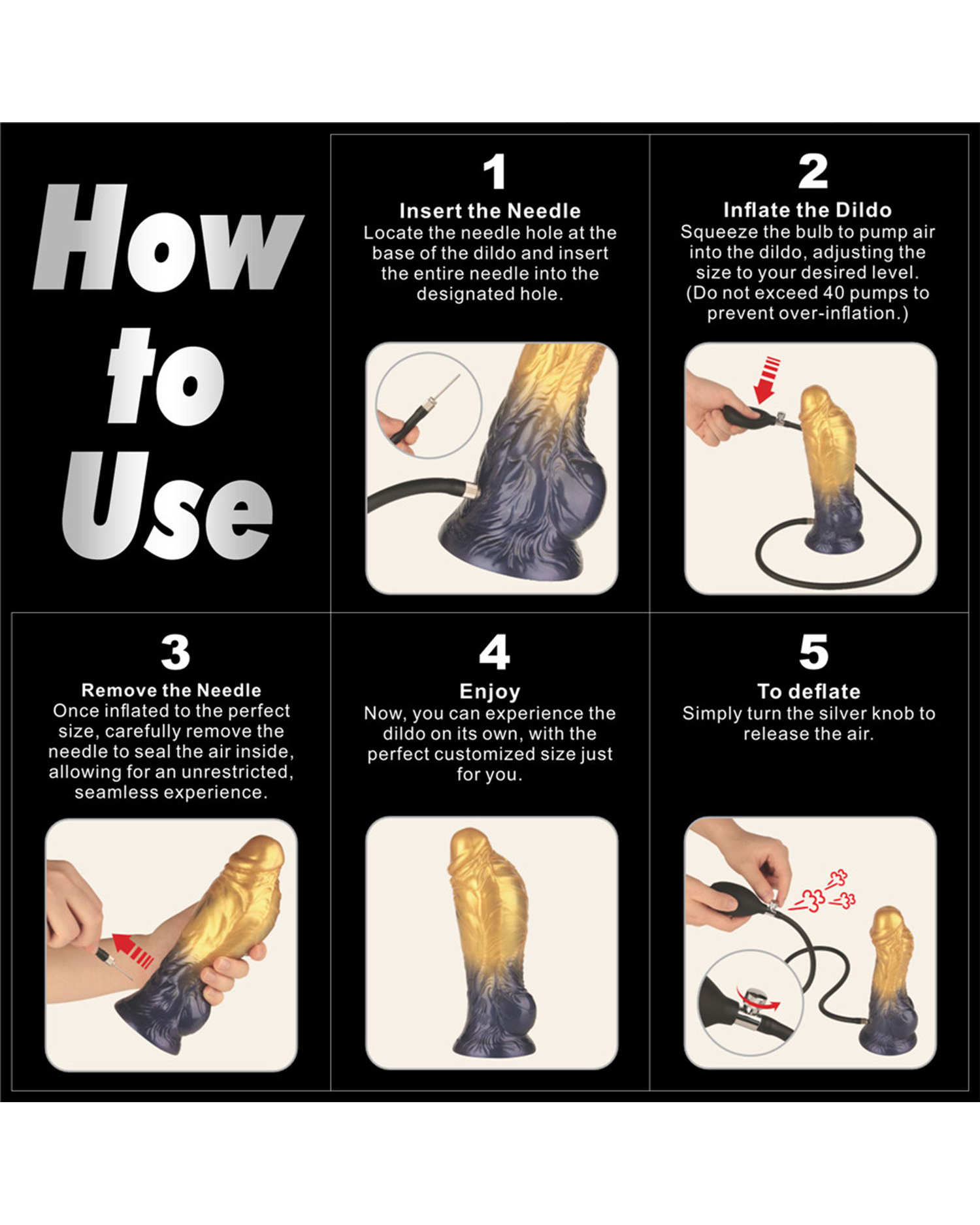 How to Use

1
Insert the Needle
Locate the needle hole at the base of the dildo and insert the entire needle into the designated hole.

2
Inflate the Dildo
Squeeze the bulb to pump air into the dildo, adjusting the size to your desired level. (Do not exceed 40 pumps to prevent over-inflation.)

3
Remove the Needle
Once inflated to the perfect size, carefully remove the needle to seal the air inside, allowing for an unrestricted, seamless experience.

4
Enjoy
Now, you can experience the dildo on its own, with the perfect customized size just for you.

5
To deflate
Simply turn the silver knob to release the air.