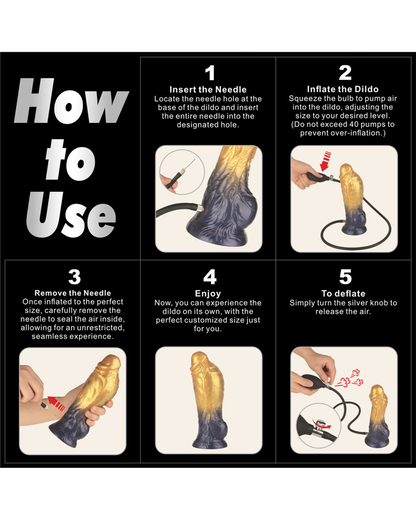 How to Use

1
Insert the Needle
Locate the needle hole at the base of the dildo and insert the entire needle into the designated hole.

2
Inflate the Dildo
Squeeze the bulb to pump air into the dildo, adjusting the size to your desired level. (Do not exceed 40 pumps to prevent over-inflation.)

3
Remove the Needle
Once inflated to the perfect size, carefully remove the needle to seal the air inside, allowing for an unrestricted, seamless experience.

4
Enjoy
Now, you can experience the dildo on its own, with the perfect customized size just for you.

5
To deflate
Simply turn the silver knob to release the air.