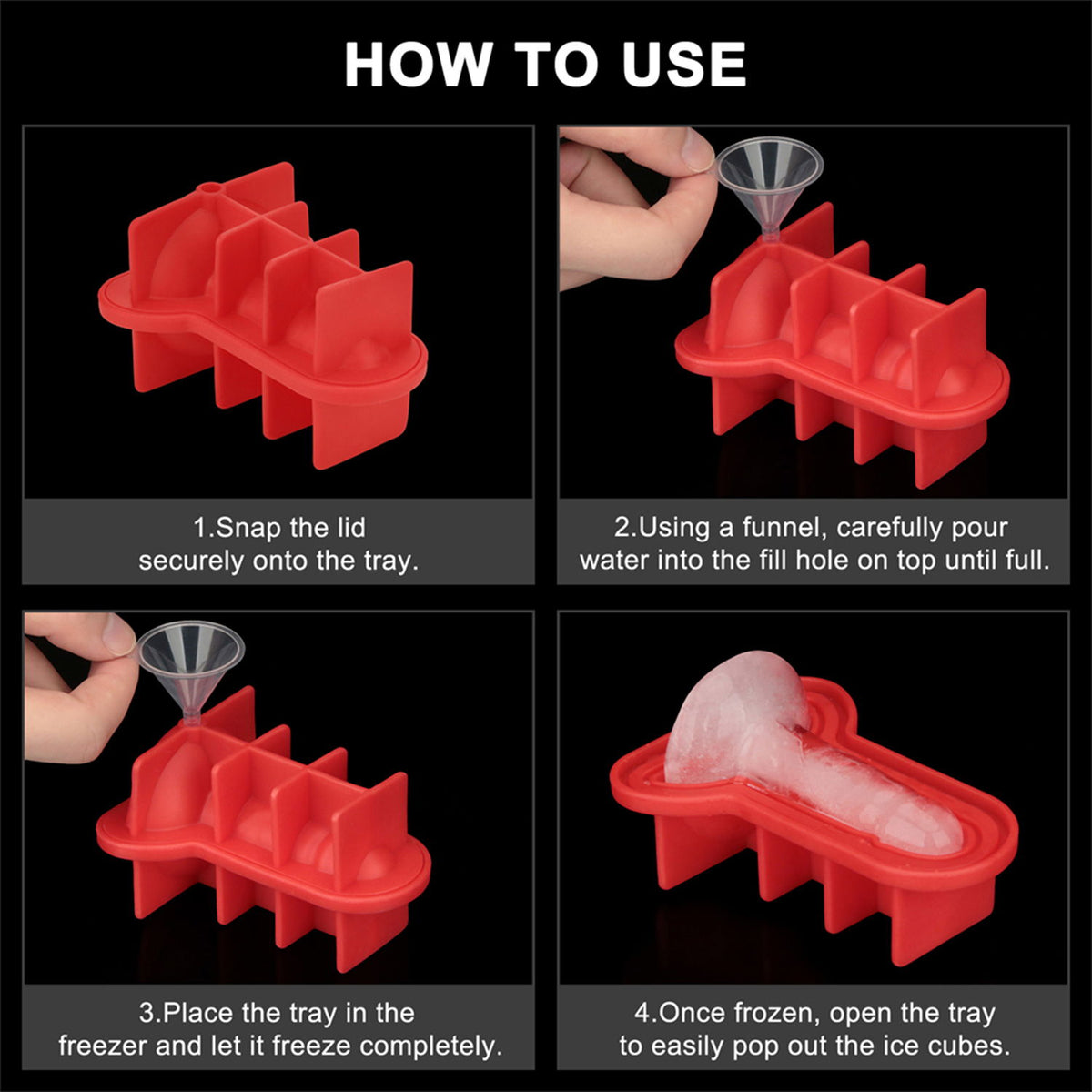 HOW TO USE

1.Snap the lid securely onto the tray.

2.Using a funnel, carefully pour water into the fill hole on top until full.

3.Place the tray in the freezer and let it freeze completely.

4.Once frozen, open the tray to easily pop out the ice cubes.