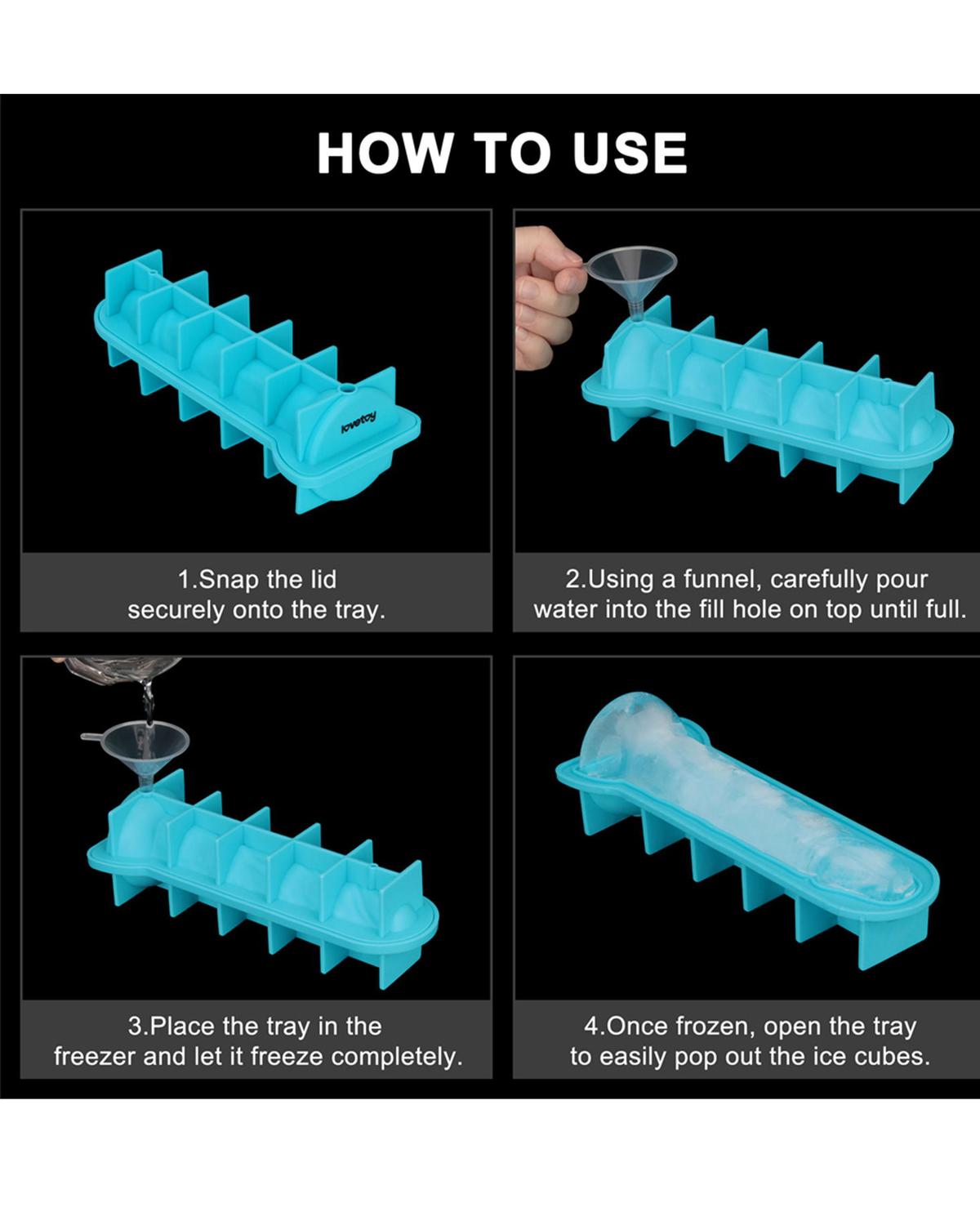 HOW TO USE

lovetoy

1.Snap the lid securely onto the tray.

2.Using a funnel, carefully pour water into the fill hole on top until full.

3.Place the tray in the freezer and let it freeze completely.

4.Once frozen, open the tray to easily pop out the ice cubes.